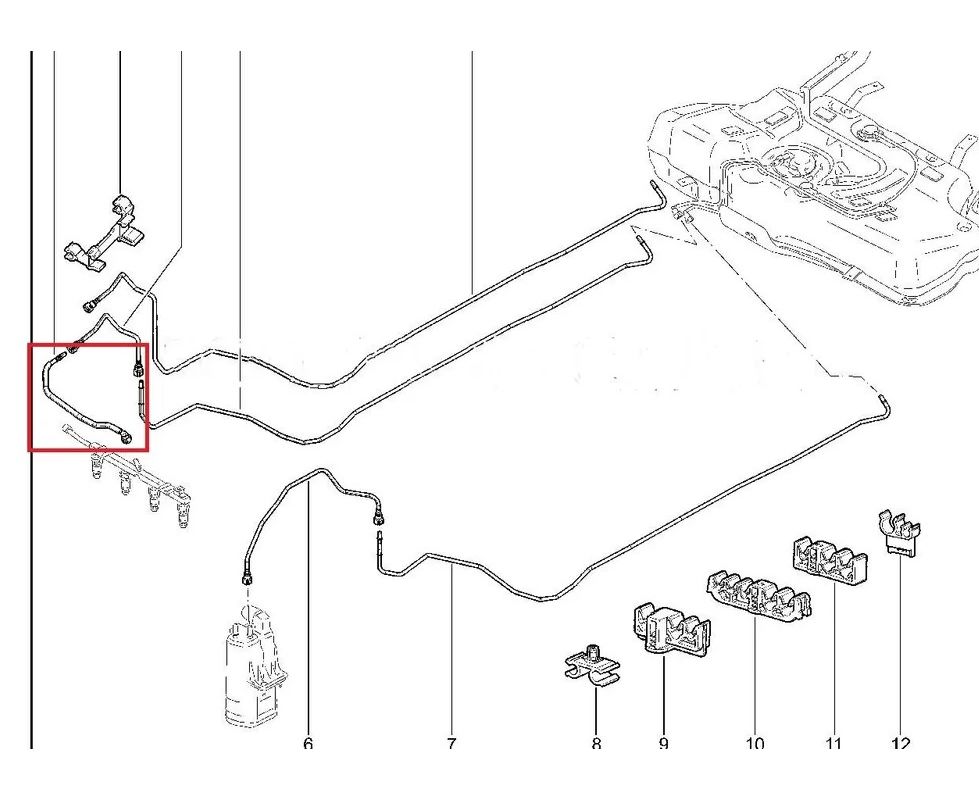 6
7
8
9
10
11
12