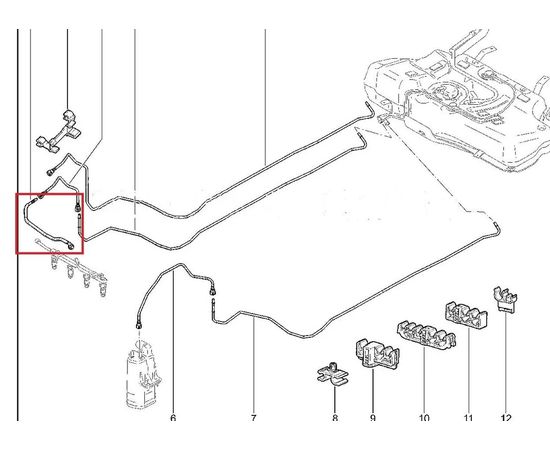 6
7
8
9
10
11
12