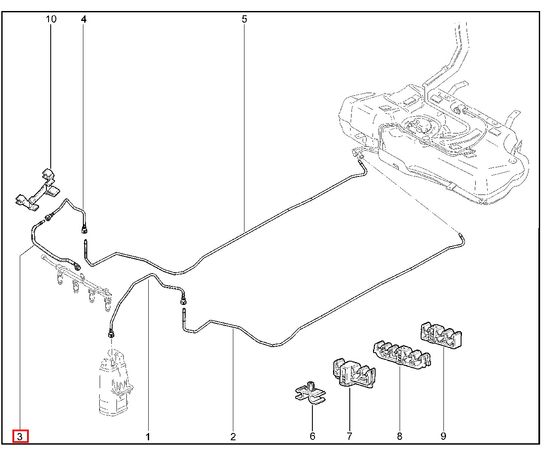 10
4
5
3
1
2
6
7
8
9