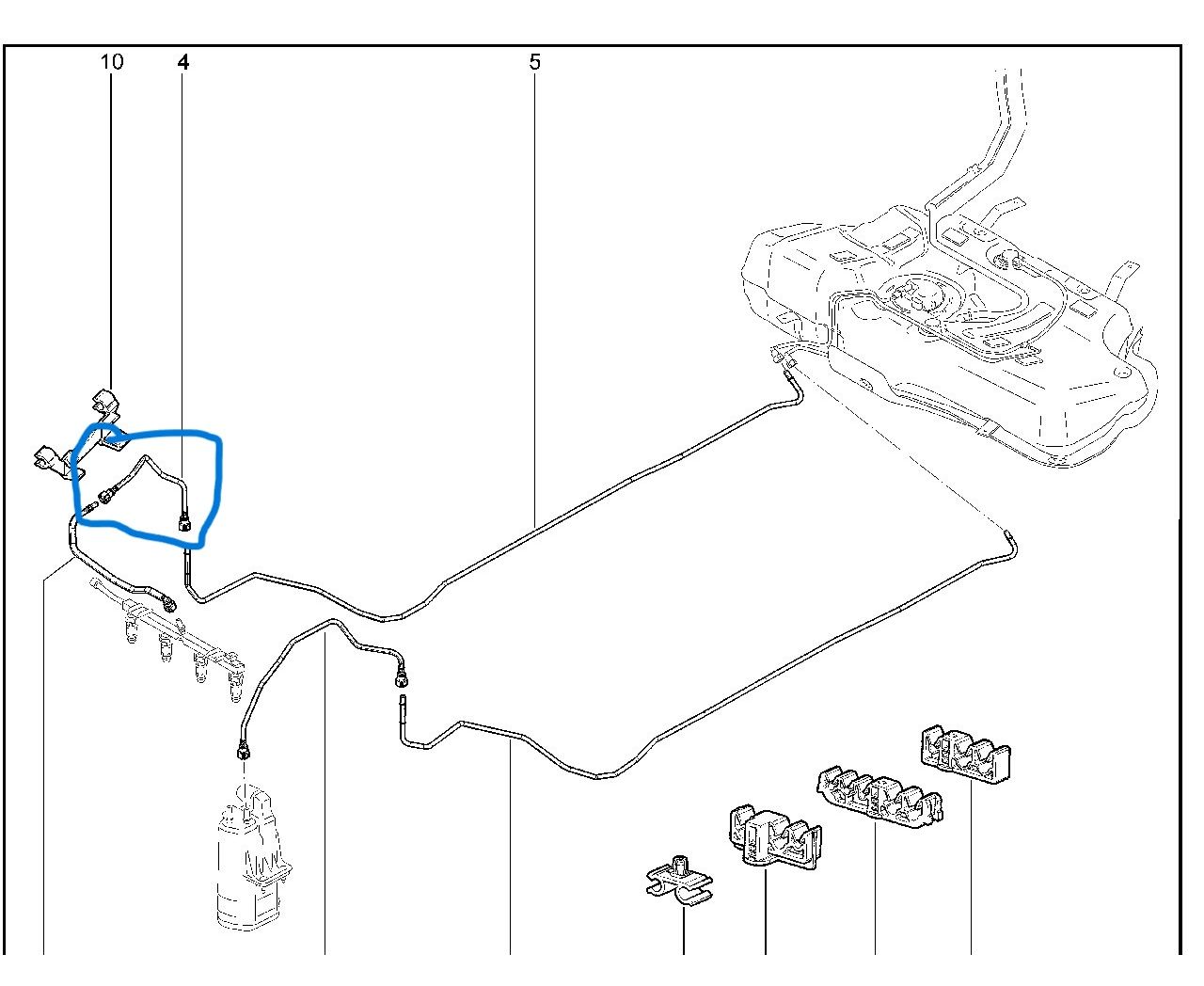 10
4
5